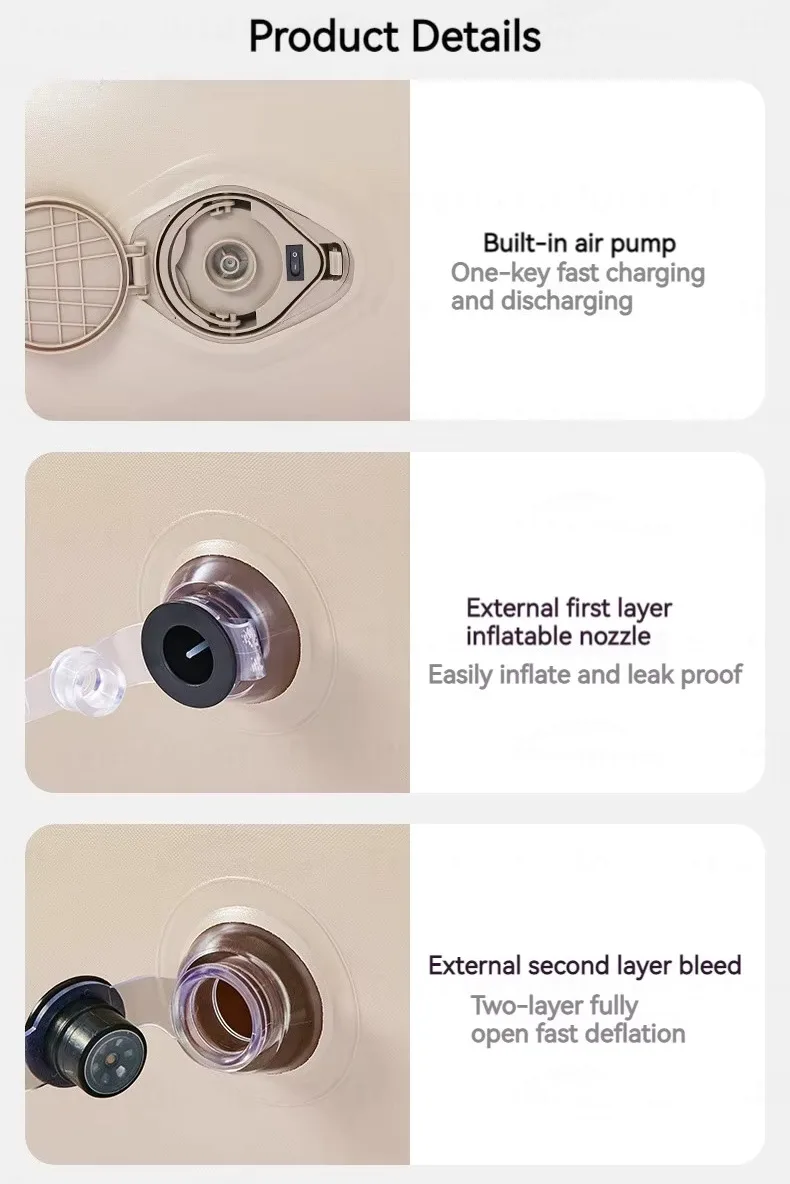 Product Details

Built-in air pump
One-key fast charging and discharging

External first layer inflatable nozzle
Easily inflate and leak proof

External second layer bleed
Two-layer fully open fast deflation