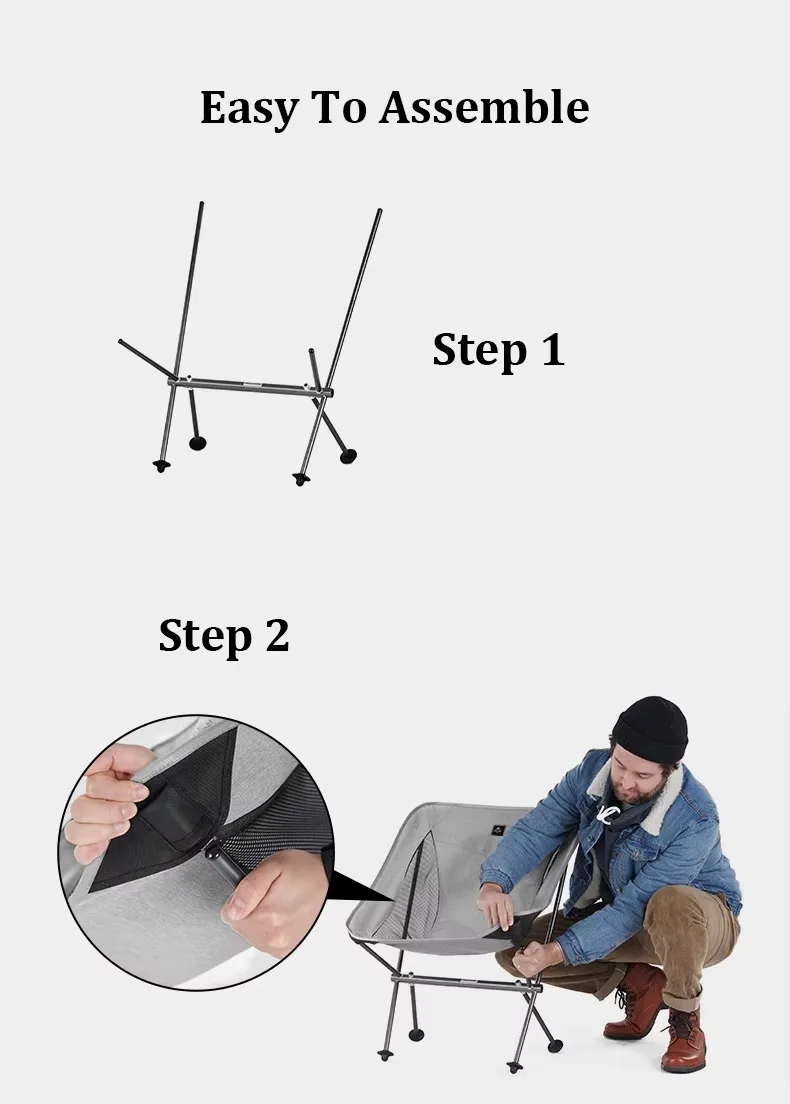 Easy To Assemble

Step 1

Step 2